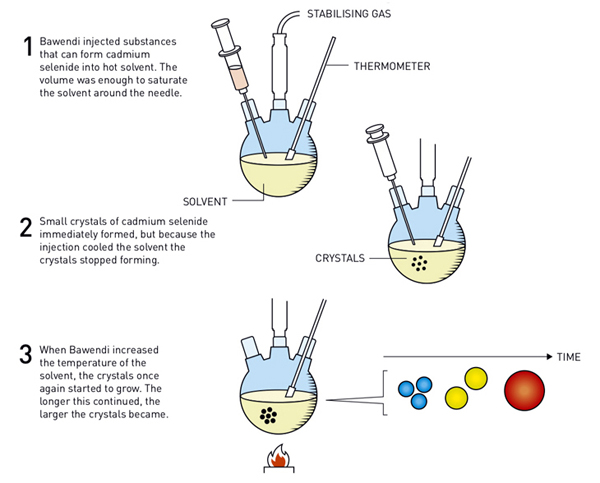 1 Bawendi injected substances that can form cadmium selenide into hot solvent. The volume was enough to saturate the solvent around the needle.

STABILISING GAS

THERMOMETER

SOLVENT

2 Small crystals of cadmium selenide immediately formed, but because the injection cooled the solvent the crystals stopped forming.

CRYSTALS

3 When Bawendi increased the temperature of the solvent, the crystals once again started to grow. The longer this continued, the larger the crystals became.

TIME