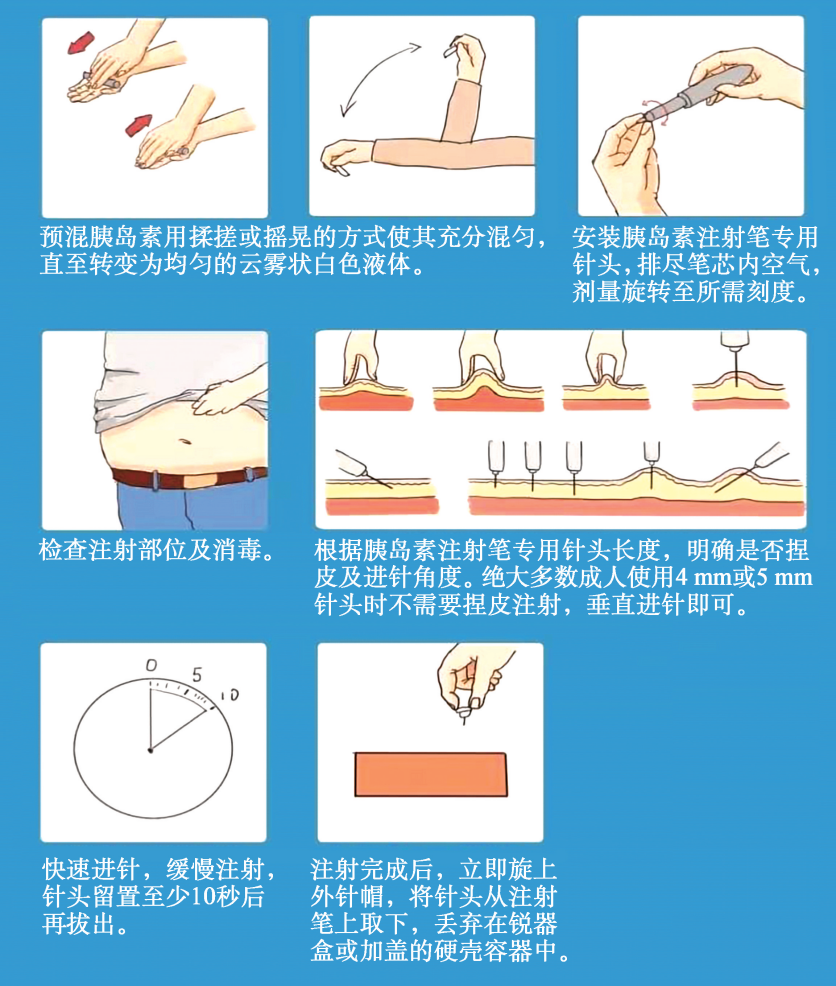 预混胰岛素用揉搓或摇晃的方式使其充分混匀，直至转变为均匀的云雾状白色液体。

安装胰岛素注射笔专用针头，排尽笔芯内空气，剂量旋转至所需刻度。

检查注射部位及消毒。

根据胰岛素注射笔专用针头长度，明确是否捏皮及进针角度。绝大多数成人使用4 mm或5 mm针头时不需要捏皮注射，垂直进针即可。

0
5
10

快速进针，缓慢注射，针头留置至少10秒后再拔出。

注射完成后，立即旋上外针帽，将针头从注射笔上取下，丢弃在锐器盒或加盖的硬壳容器中。