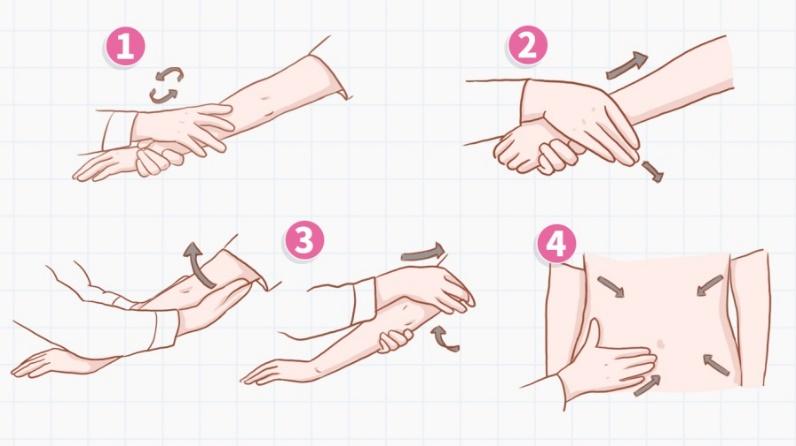 1
2
3
4