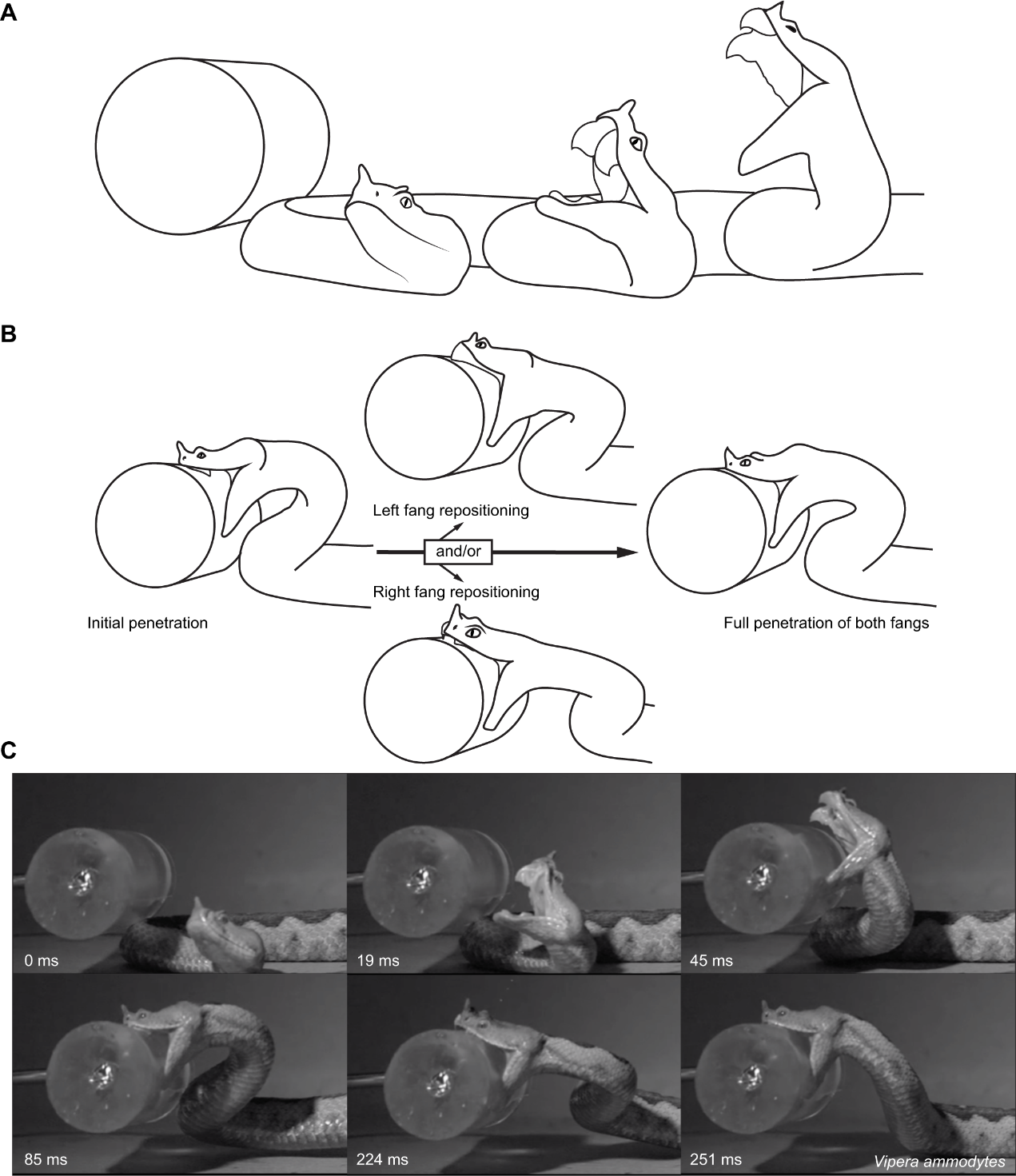 A

B

Left fang repositioning

and/or

Right fang repositioning

Initial penetration

Full penetration of both fangs

C

0 ms

19 ms

45 ms

85 ms

224 ms

251 ms

Vipera ammodytes