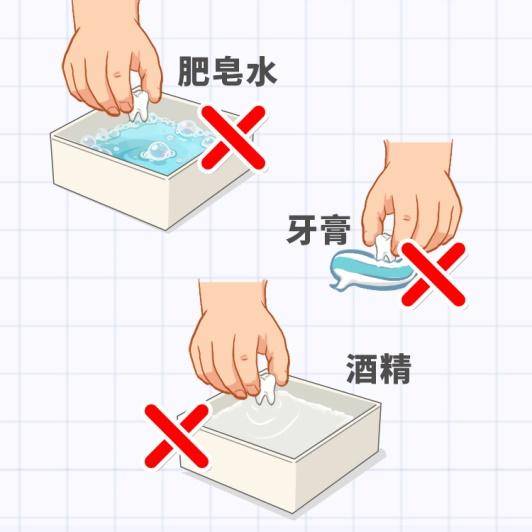 肥皂水

牙膏

酒精