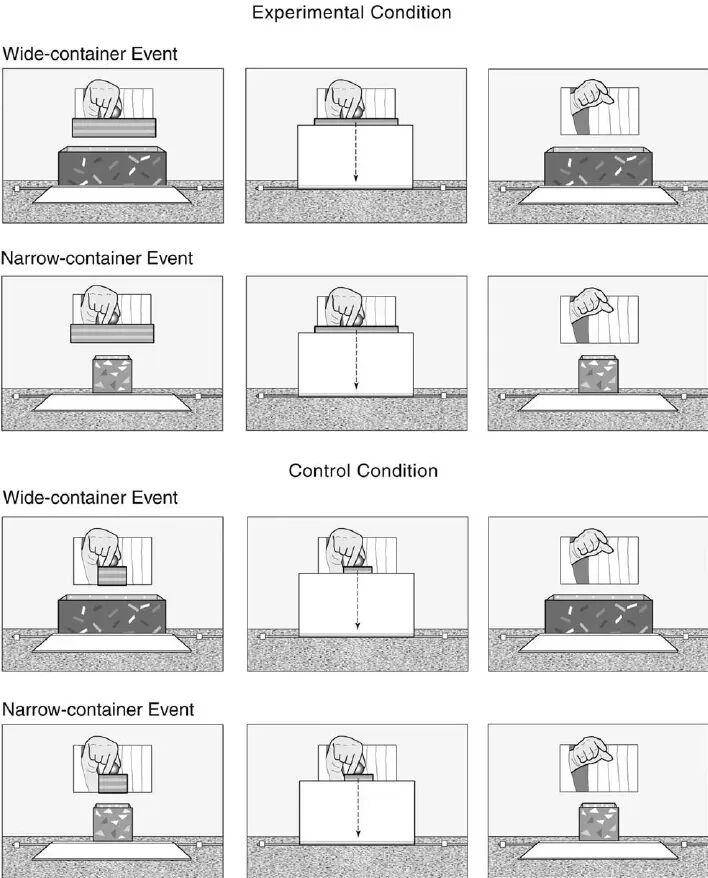 Experimental Condition

Wide-container Event

Narrow-container Event

Control Condition

Wide-container Event

Narrow-container Event