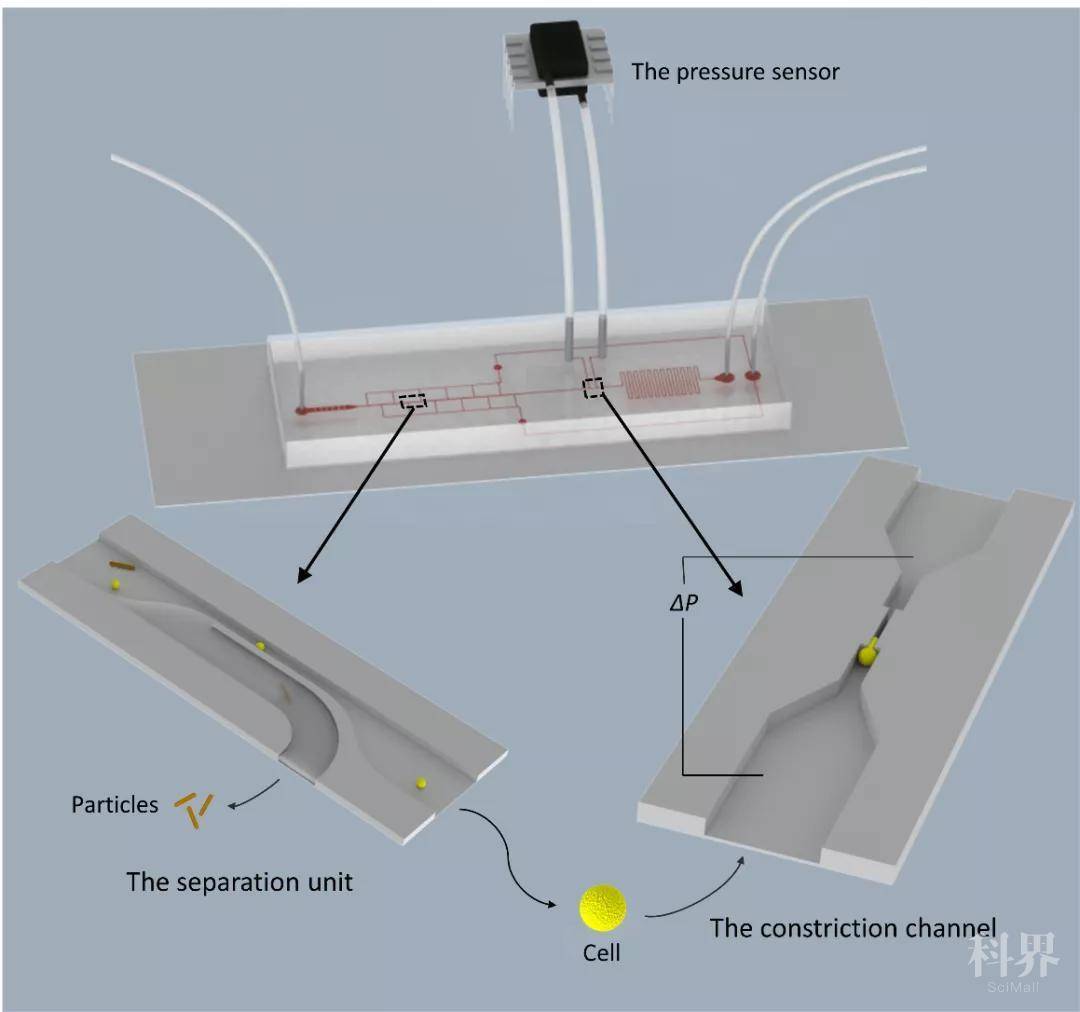 The pressure sensor

$\Delta P$

Particles

The separation unit

Cell

The constriction channel

科界
SciMall