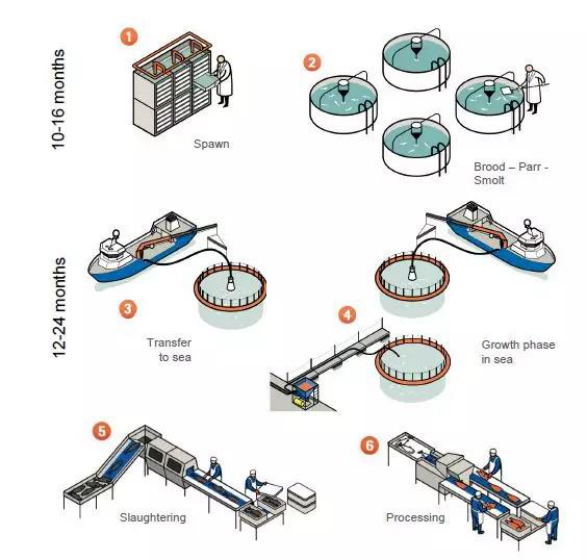 10-16 months

1

Spawn

2

Brood – Parr - Smolt

12-24 months

3

Transfer to sea

4

Growth phase in sea

5

Slaughtering

6

Processing