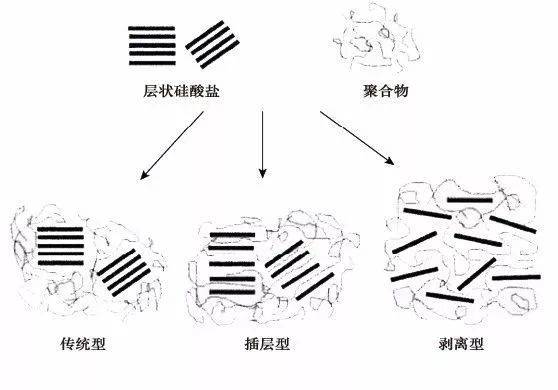 层状硅酸盐

聚合物

传统型

插层型

剥离型