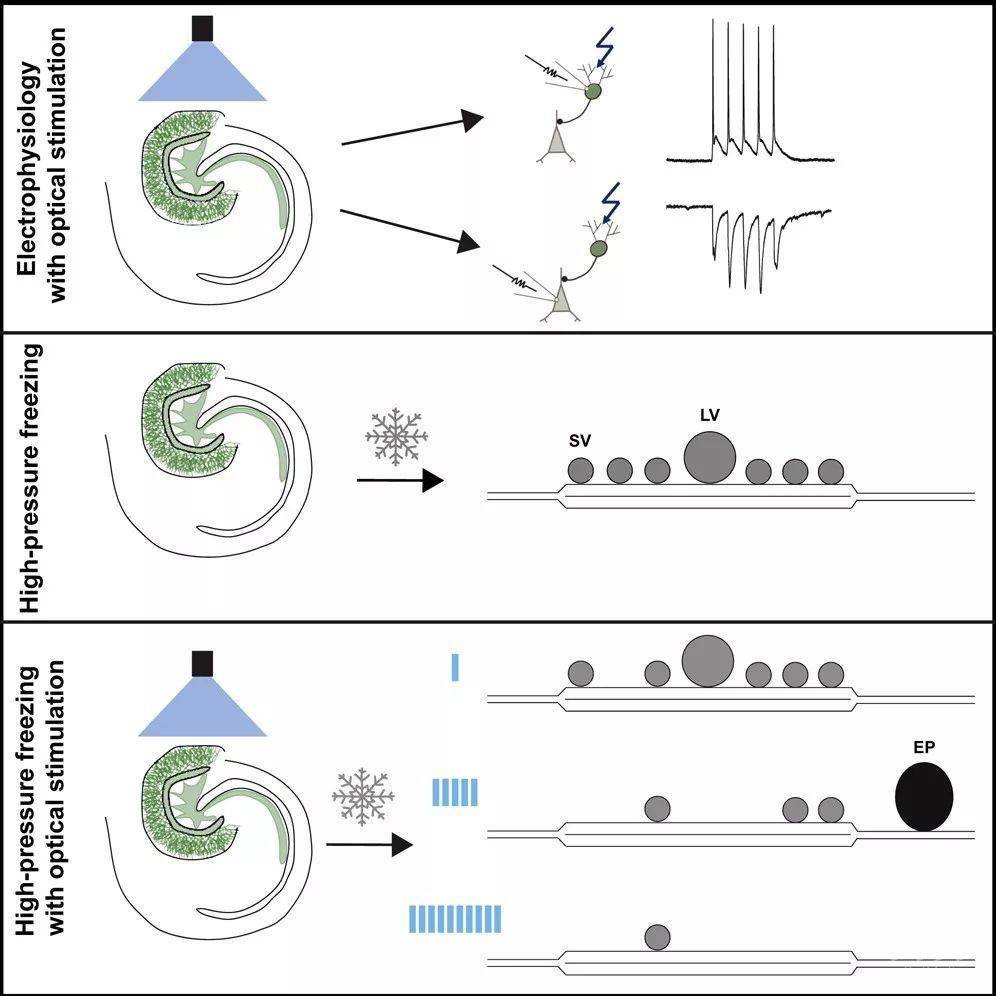 Electrophysiology with optical stimulation

High-pressure freezing

SV

LV

High-pressure freezing with optical stimulation

EP