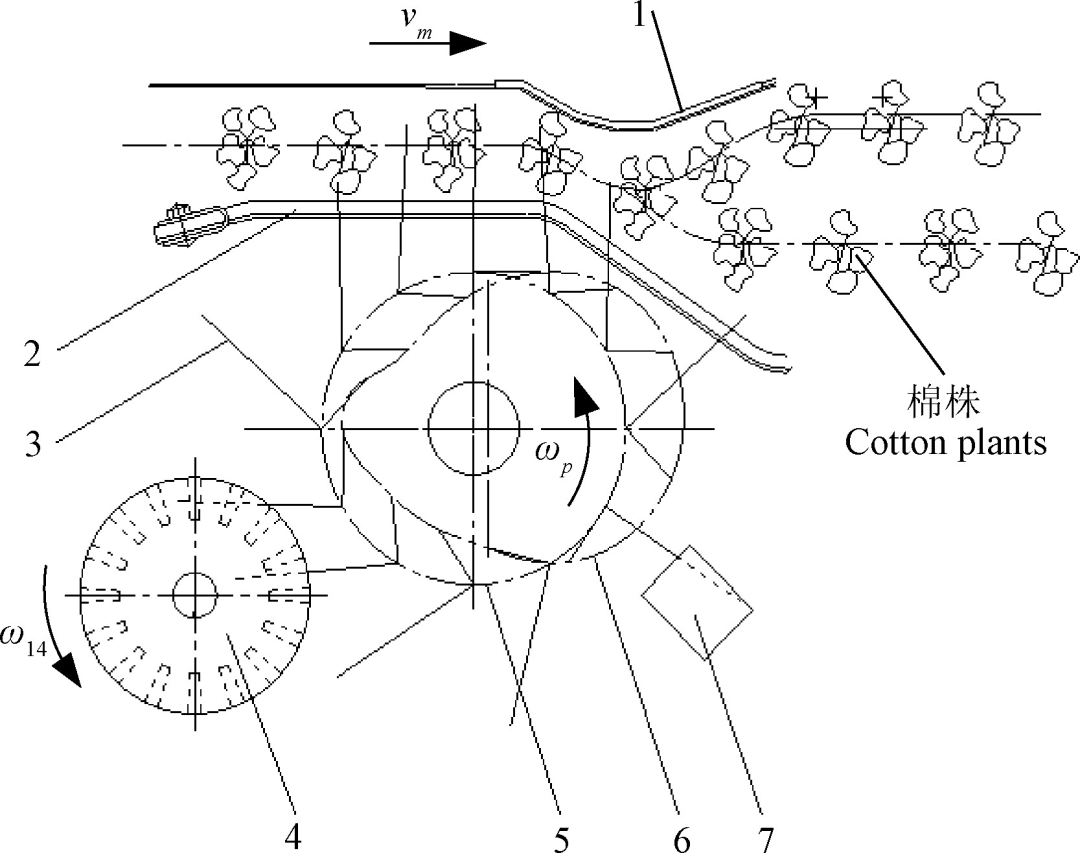 $v_m$
1
2
3
$\omega_p$
棉株
Cotton plants
$\omega_{14}$
4
5
6
7